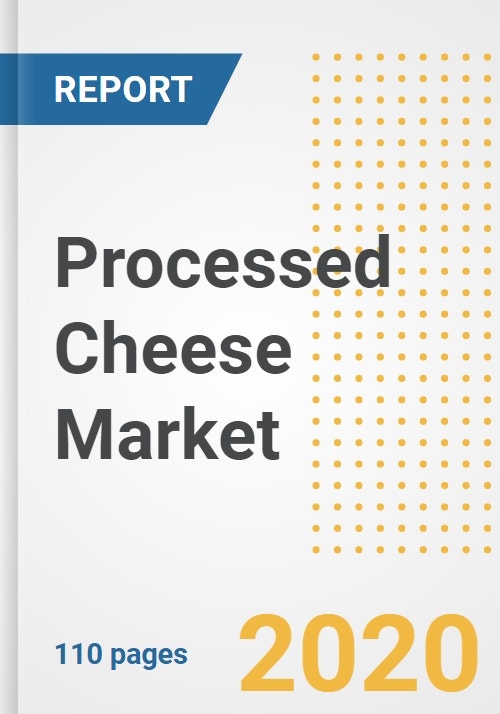 REPORT

Processed Cheese Market

110 pages

2020