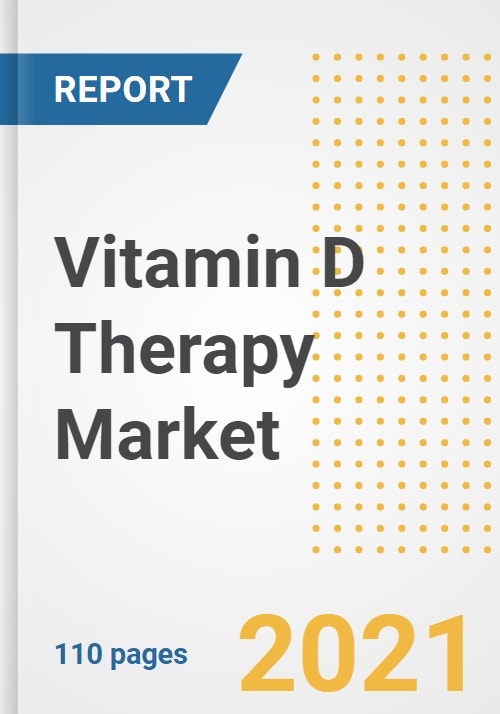 REPORT

Vitamin D
Therapy
Market

110 pages

2021