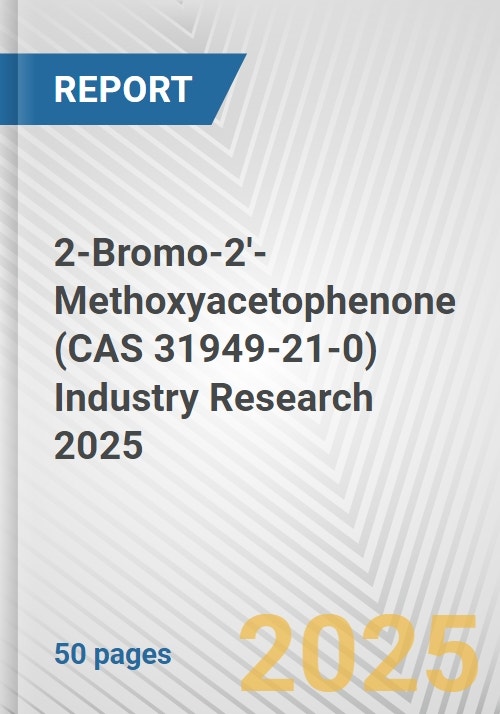 REPORT

2-Bromo-2'-Methoxyacetophenone (CAS 31949-21-0) Industry Research 2025

50 pages

2025