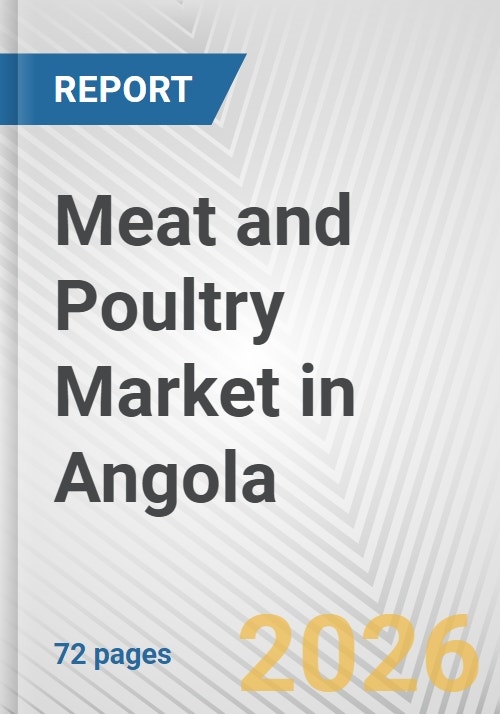 REPORT

Meat and Poultry Market in Angola

72 pages

2026