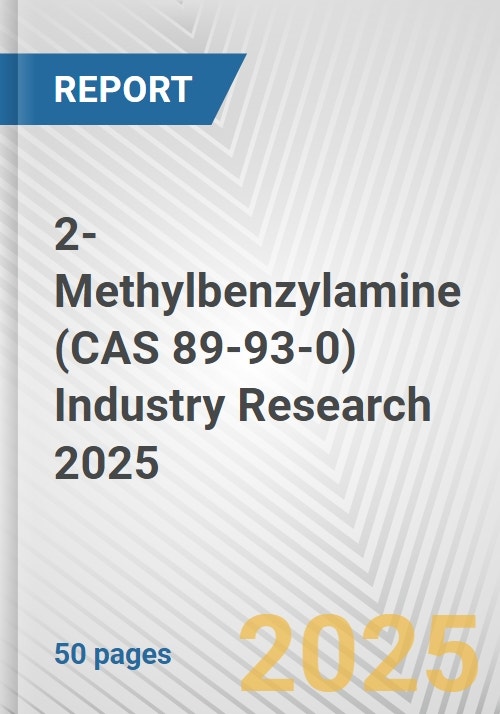 REPORT

2-Methylbenzylamine (CAS 89-93-0) Industry Research 2025

50 pages

2025