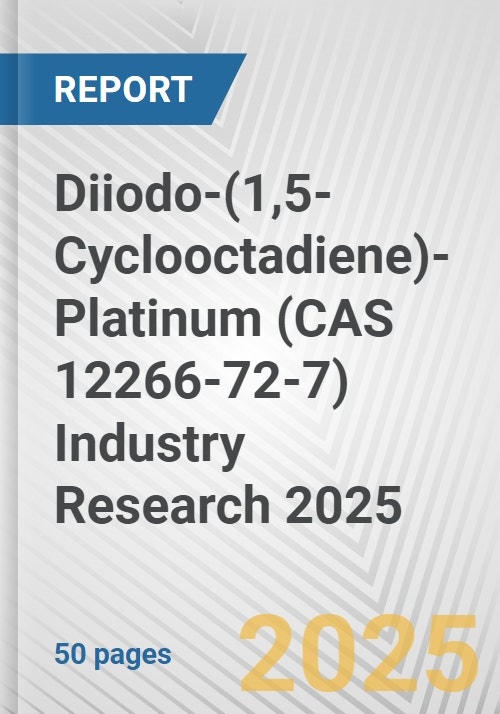 REPORT

Diiodo-(1,5-Cyclooctadiene)-Platinum (CAS 12266-72-7) Industry Research 2025

50 pages

2025