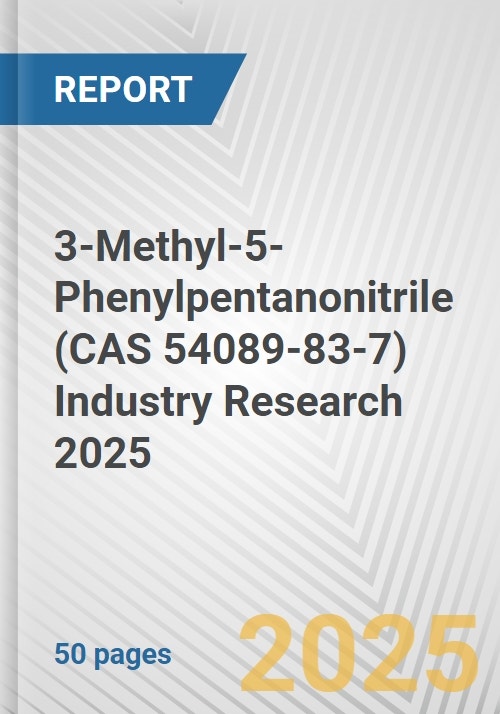 REPORT

3-Methyl-5-Phenylpentanonitrile (CAS 54089-83-7) Industry Research 2025

50 pages

2025