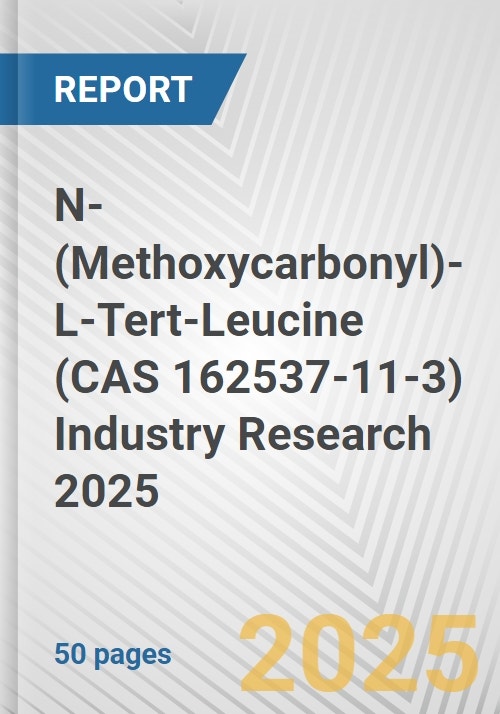 REPORT

N-(Methoxycarbonyl)-L-Tert-Leucine (CAS 162537-11-3) Industry Research 2025

50 pages

2025