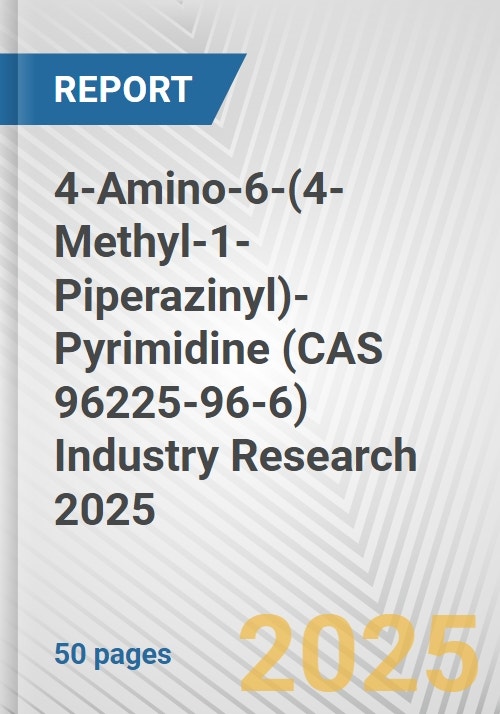 REPORT

4-Amino-6-(4-Methyl-1-Piperazinyl)-Pyrimidine (CAS 96225-96-6) Industry Research 2025

50 pages

2025