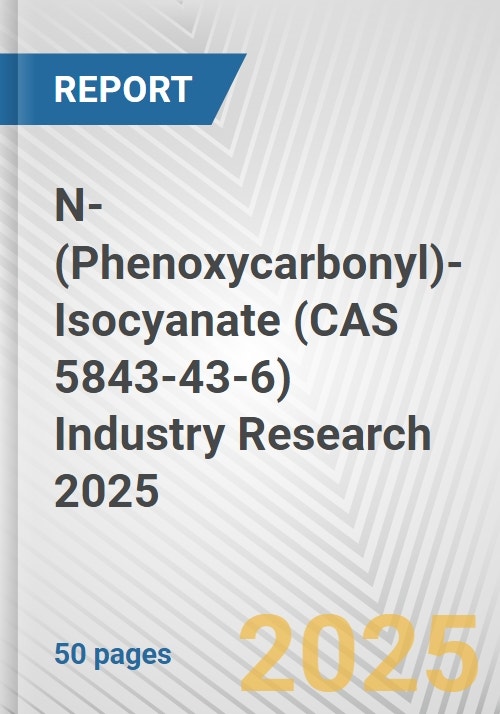 REPORT

N-(Phenoxycarbonyl)-Isocyanate (CAS 5843-43-6) Industry Research 2025

50 pages

2025