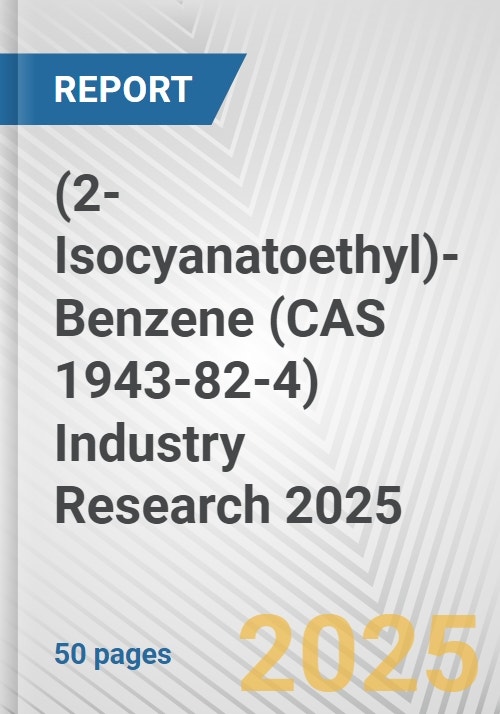 REPORT

(2-Isocyanatoethyl)-Benzene (CAS 1943-82-4) Industry Research 2025

50 pages

2025