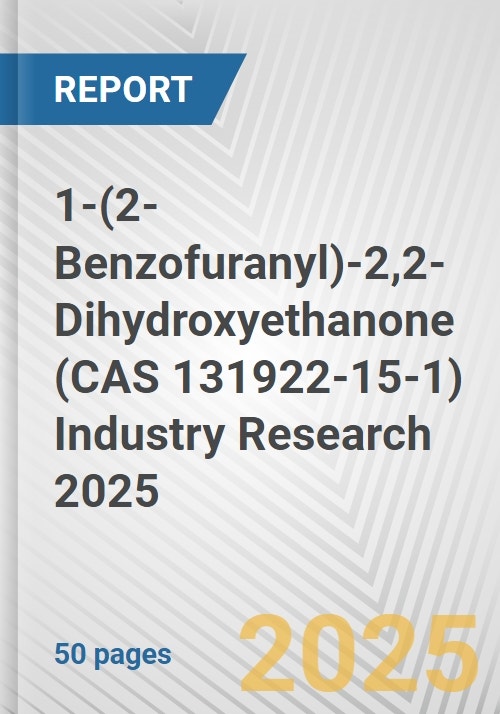 REPORT

1-(2-Benzofuranyl)-2,2-Dihydroxyethanone (CAS 131922-15-1) Industry Research 2025

50 pages

2025