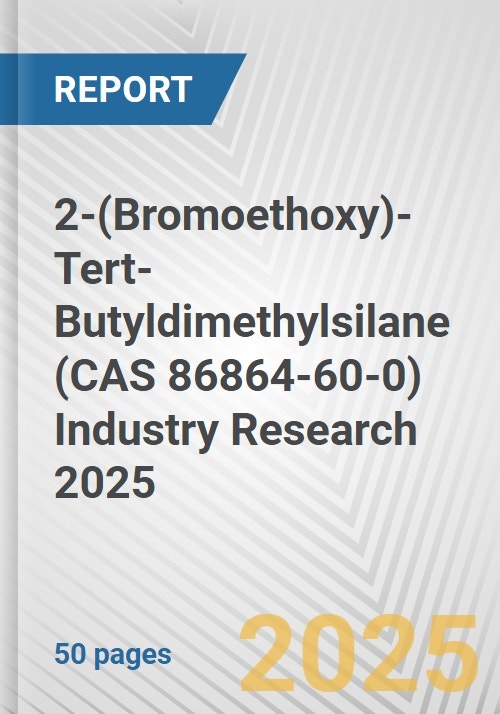 REPORT

2-(Bromoethoxy)-Tert-Butyldimethylsilane (CAS 86864-60-0) Industry Research 2025

50 pages

2025