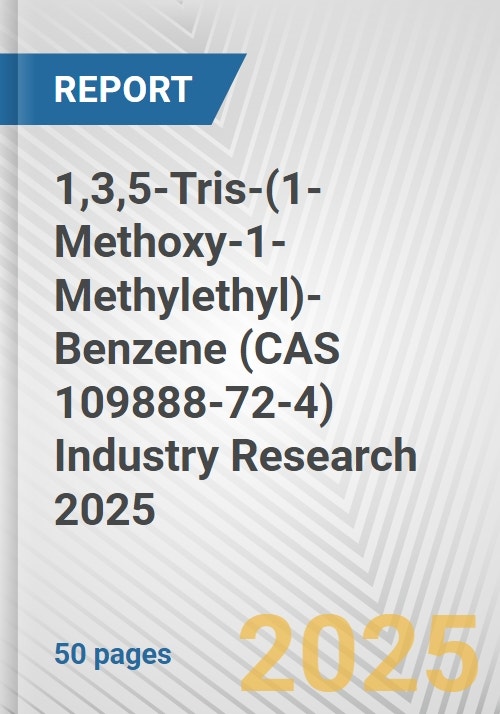 REPORT

1,3,5-Tris-(1-Methoxy-1-Methylethyl)-Benzene (CAS 109888-72-4) Industry Research 2025

50 pages

2025