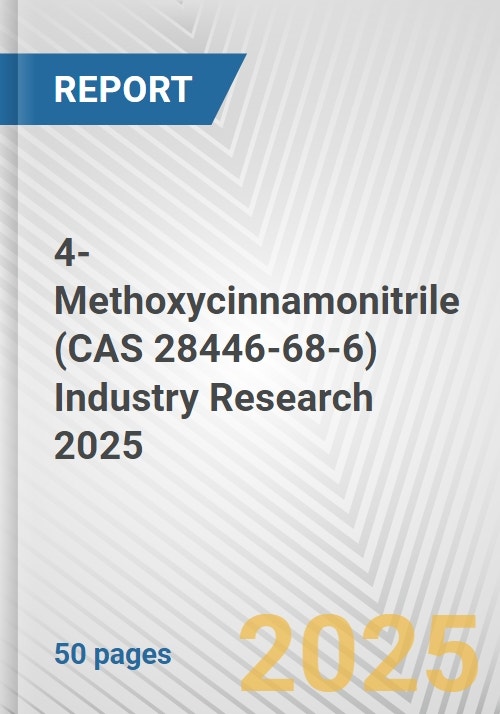 REPORT

4-Methoxycinnamonitrile (CAS 28446-68-6) Industry Research 2025

50 pages

2025