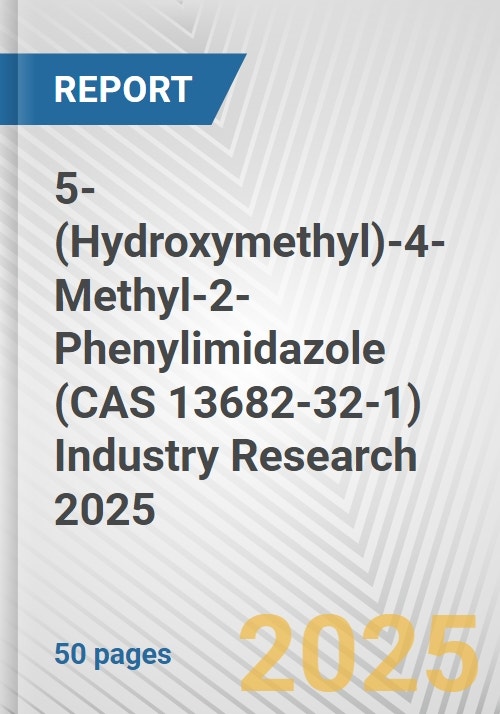 REPORT

5-(Hydroxymethyl)-4-Methyl-2-Phenylimidazole (CAS 13682-32-1) Industry Research 2025

50 pages

2025