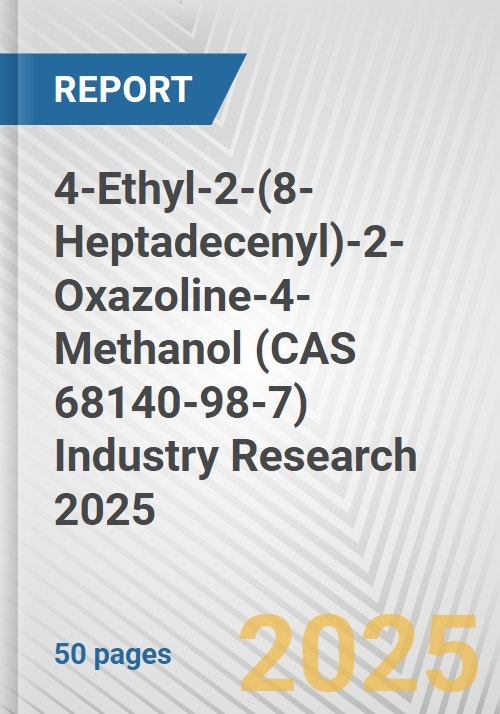 REPORT

4-Ethyl-2-(8-Heptadecenyl)-2-Oxazoline-4-Methanol (CAS 68140-98-7) Industry Research 2025

50 pages

2025