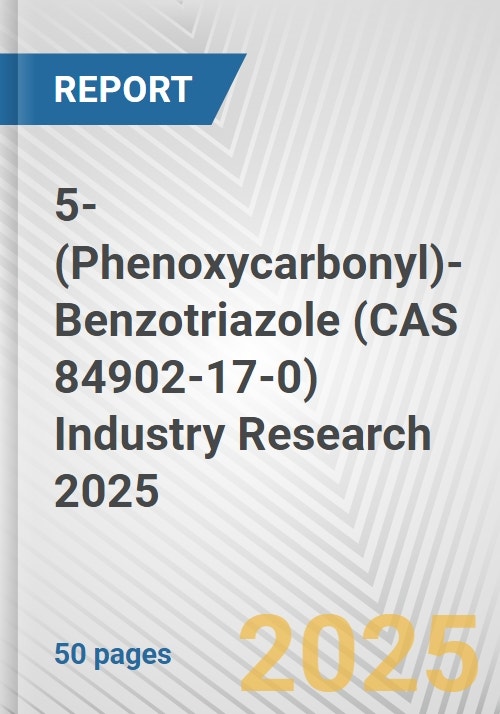 REPORT

5-(Phenoxycarbonyl)-Benzotriazole (CAS 84902-17-0) Industry Research 2025

50 pages

2025