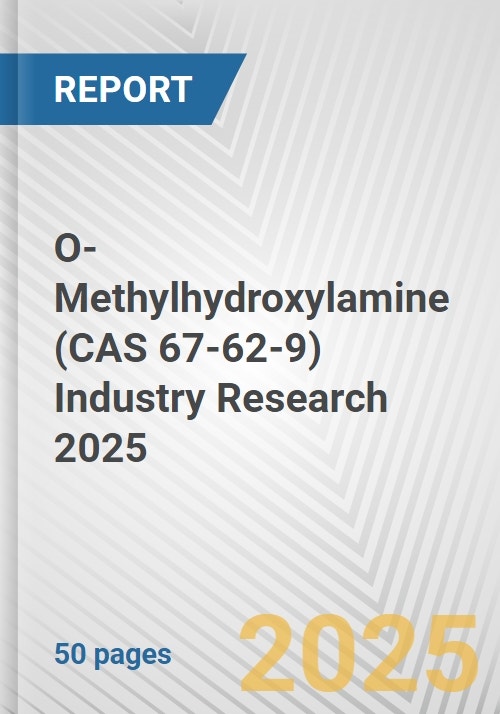 REPORT

O-Methylhydroxylamine (CAS 67-62-9) Industry Research 2025

50 pages

2025