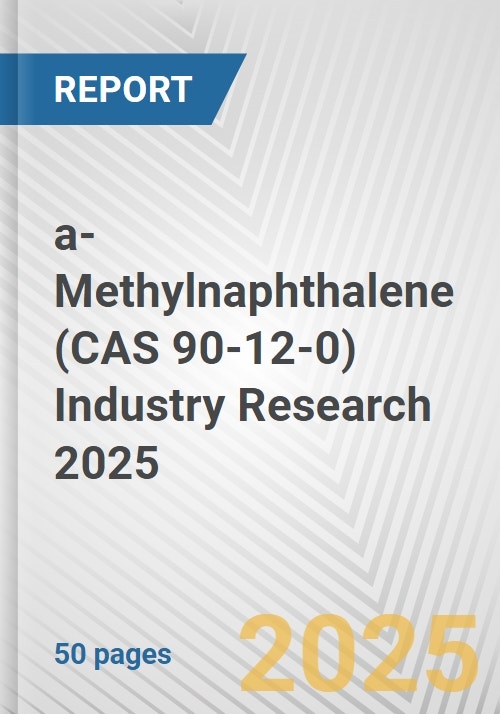 REPORT

a-Methylnaphthalene (CAS 90-12-0) Industry Research 2025

50 pages

2025