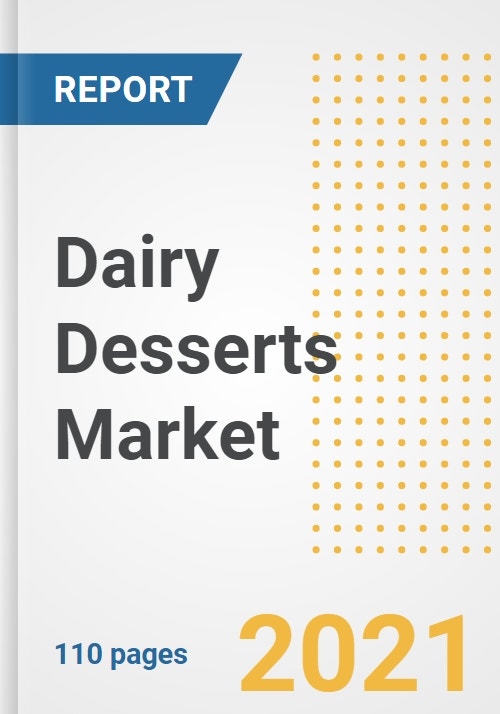 REPORT

Dairy
Desserts
Market

110 pages

2021