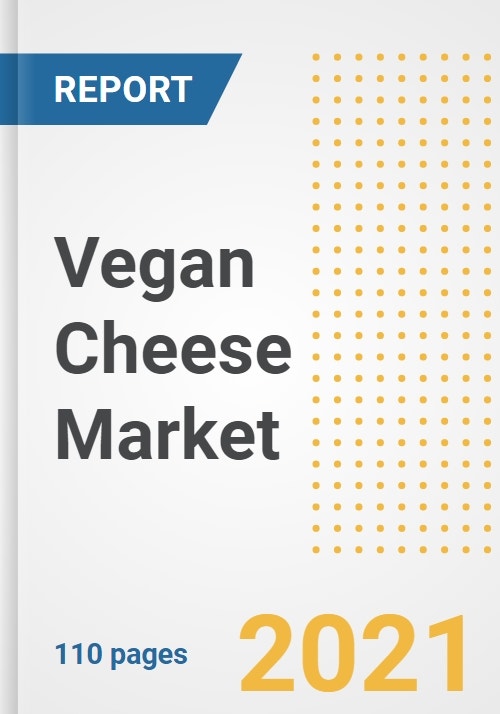 REPORT

Vegan Cheese Market

110 pages

2021