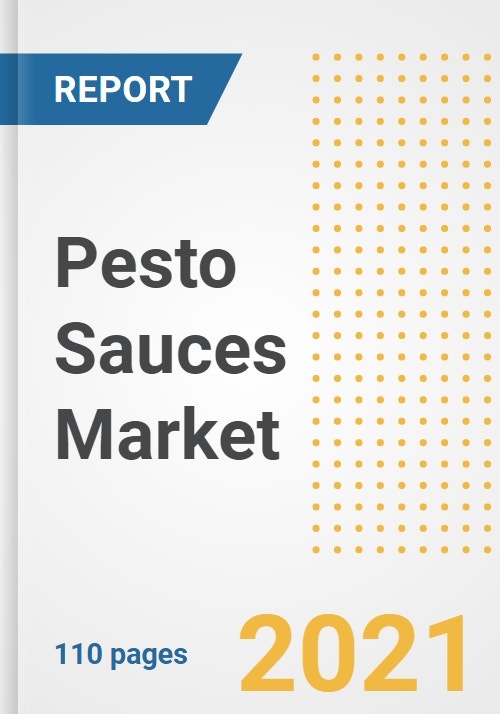 REPORT

Pesto
Sauces
Market

110 pages

2021