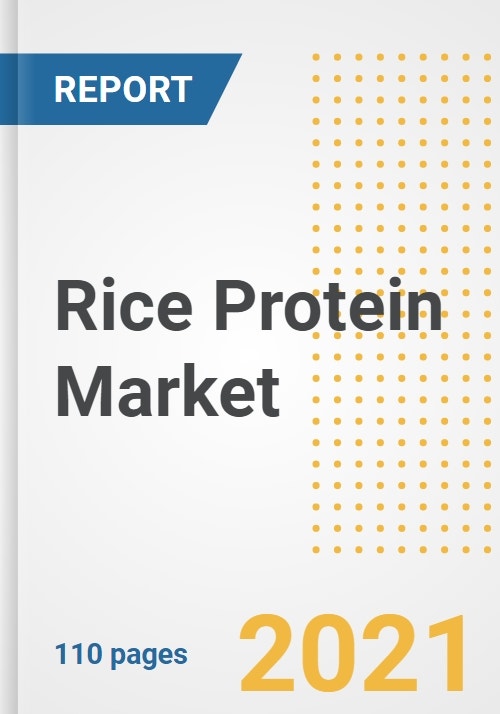 REPORT

Rice Protein Market

110 pages

2021