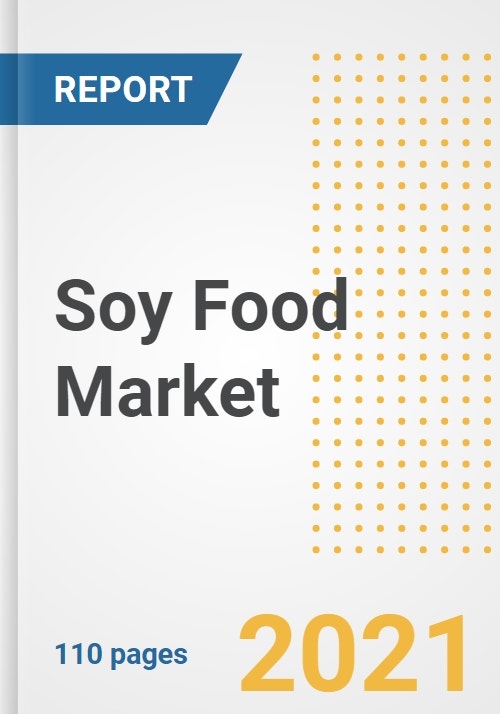 REPORT

Soy Food Market

110 pages

2021