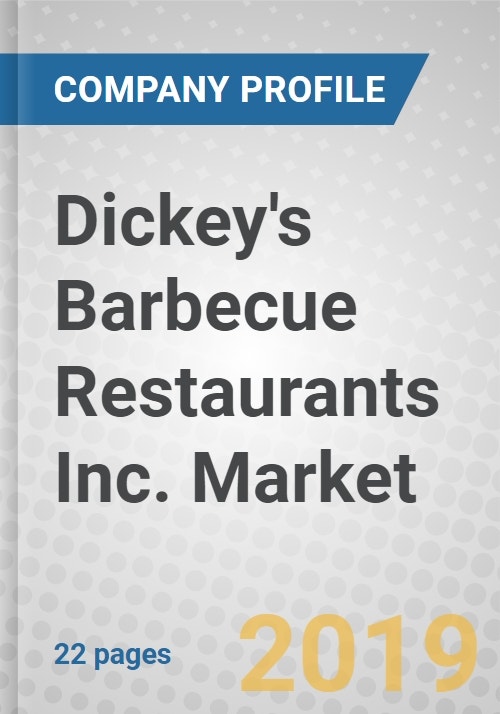 COMPANY PROFILE

Dickey's Barbecue Restaurants Inc. Market

22 pages

2019