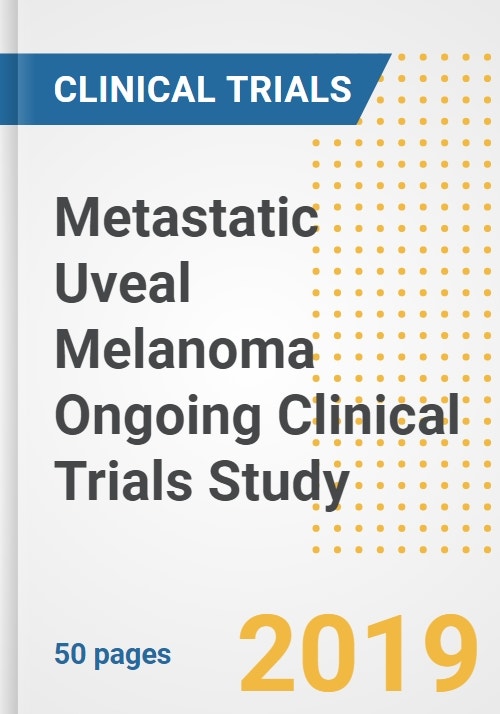 CLINICAL TRIALS

Metastatic Uveal Melanoma Ongoing Clinical Trials Study

50 pages

2019