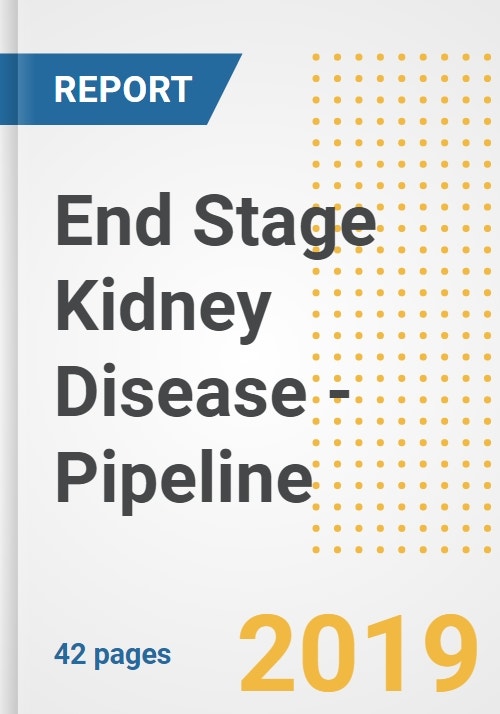 REPORT

End Stage Kidney Disease - Pipeline

42 pages

2019